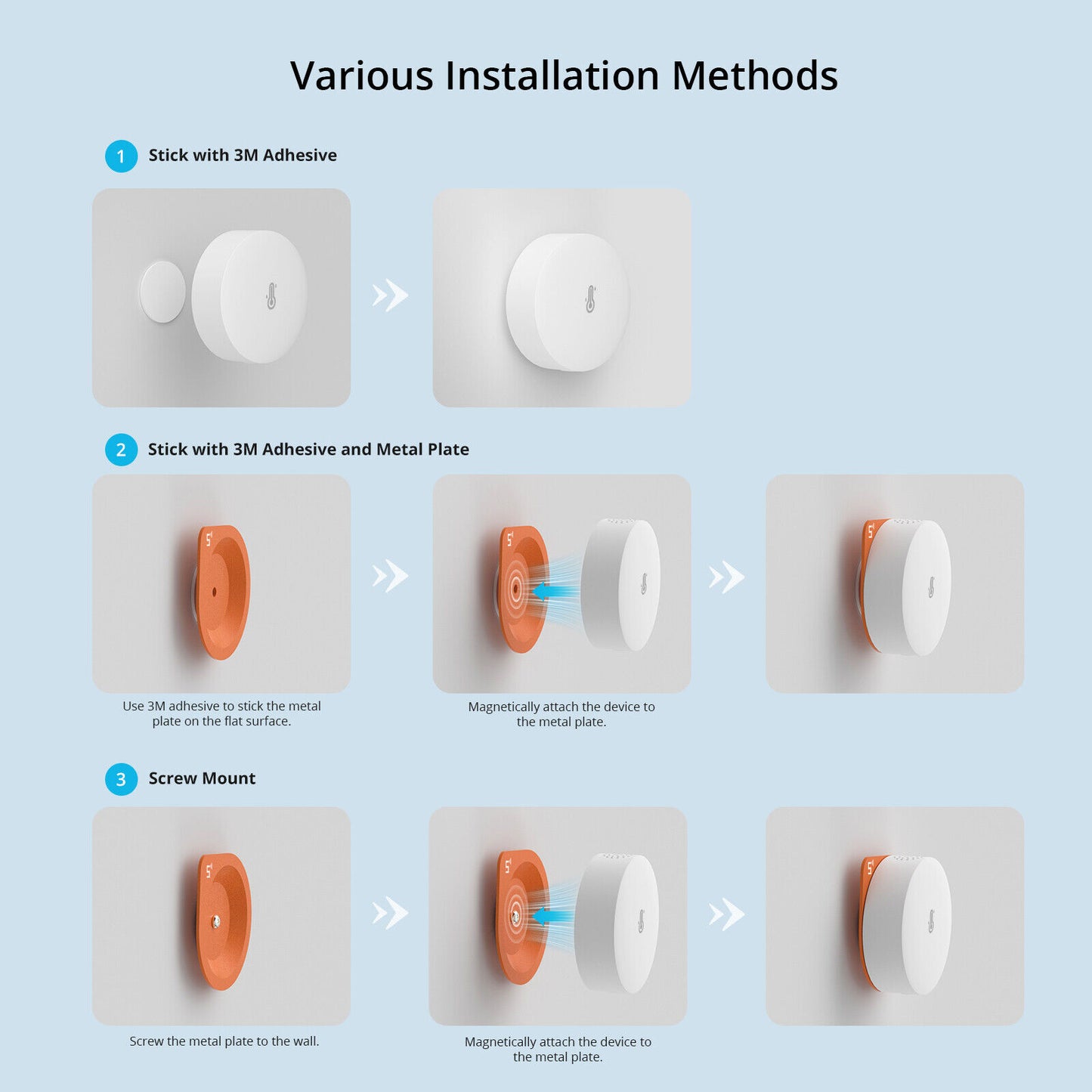 Various Installation Methods

1 Stick with 3M Adhesive

2 Stick with 3M Adhesive and Metal Plate

Use 3M adhesive to stick the metal plate on the flat surface.

Magnetically attach the device to the metal plate.

3 Screw Mount

Screw the metal plate to the wall.

Magnetically attach the device to the metal plate.